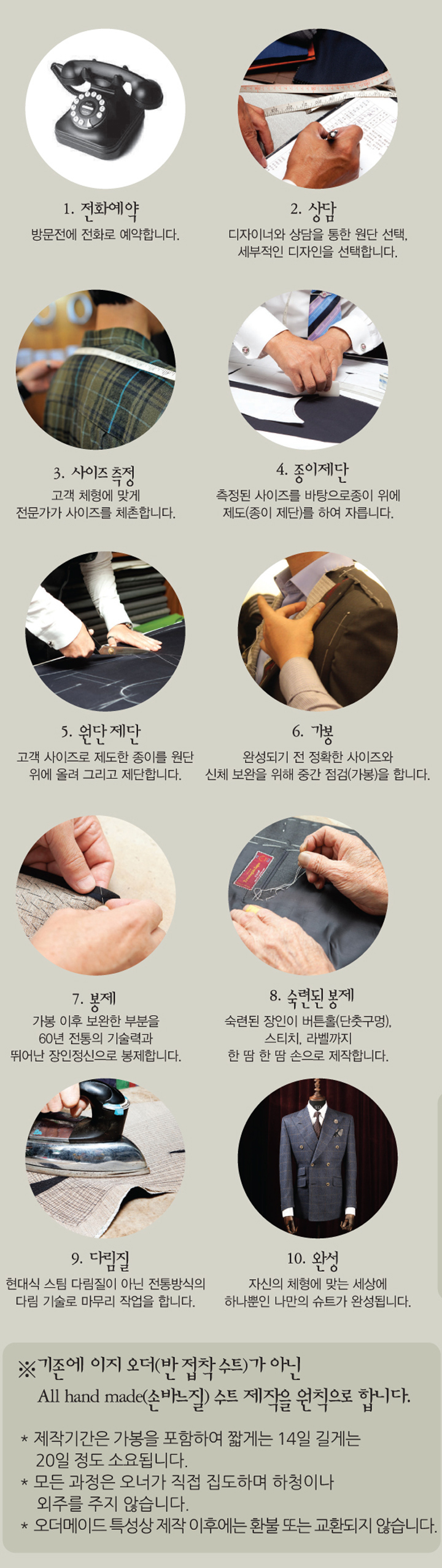 1. 전화예약
방문전에 전화로 예약합니다.

2. 상담
디자이너와 상담을 통한 원단 선택, 세부적인 디자인을 선택합니다.

3. 사이즈 측정
고객 체형에 맞게 전문가가 사이즈를 체촌합니다.

4. 종이제단
측정된 사이즈를 바탕으로종이 위에 제도(종이 제단)를 하여 자릅니다.

5. 원단 제단
고객 사이즈로 제도한 종이를 원단 위에 올려 그리고 제단합니다.

6. 가봉
완성되기 전 정확한 사이즈와 신체 보완을 위해 중간 점검(가봉)을 합니다.

7. 봉제
가봉 이후 보완한 부분을 60년 전통의 기술력과 뛰어난 장인정신으로 봉제합니다.

8. 숙련된 봉제
숙련된 장인이 버튼홀(단춧구멍), 스티치, 라벨까지 한 땀 한 땀 손으로 제작합니다.

9. 다림질
현대식 스팀 다림질이 아닌 전통방식의 다림 기술로 마무리 작업을 합니다.

10. 완성
자신의 체형에 맞는 세상에 하나뿐인 나만의 슈트가 완성됩니다.

※기존에 이지 오더(반 접착 수트)가 아닌
All hand made(손바느질) 수트 제작을 원칙으로 합니다.

* 제작기간은 가봉을 포함하여 짧게는 14일 길게는 20일 정도 소요됩니다.
* 모든 과정은 오너가 직접 집도하며 하청이나 외주를 주지 않습니다.
* 오더메이드 특성상 제작 이후에는 환불 또는 교환되지 않습니다.